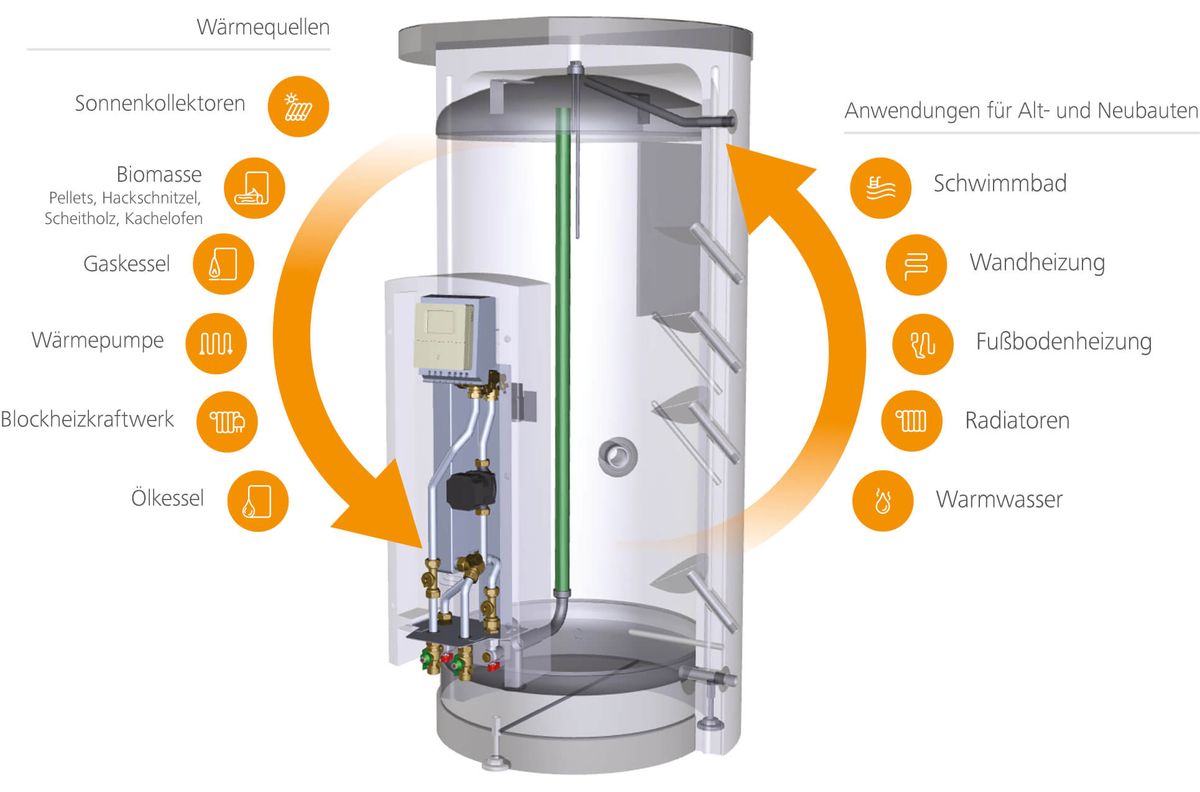 Wärmequellen

Sonnenkollektoren

Biomasse
Pellets, Hackschnitzel, Scheitholz, Kachelofen

Gaskessel

Wärmepumpe

Blockheizkraftwerk

Ölkessel

Anwendungen für Alt- und Neubauten

Schwimmbad

Wandheizung

Fußbodenheizung

Radiatoren

Warmwasser